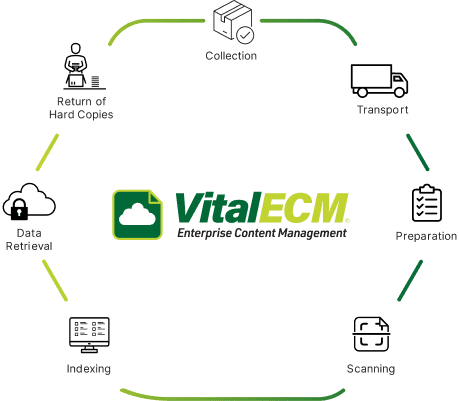 Collection

Transport

Preparation

Scanning

Indexing

Data Retrieval

Return of Hard Copies

VitalECM®
Enterprise Content Management